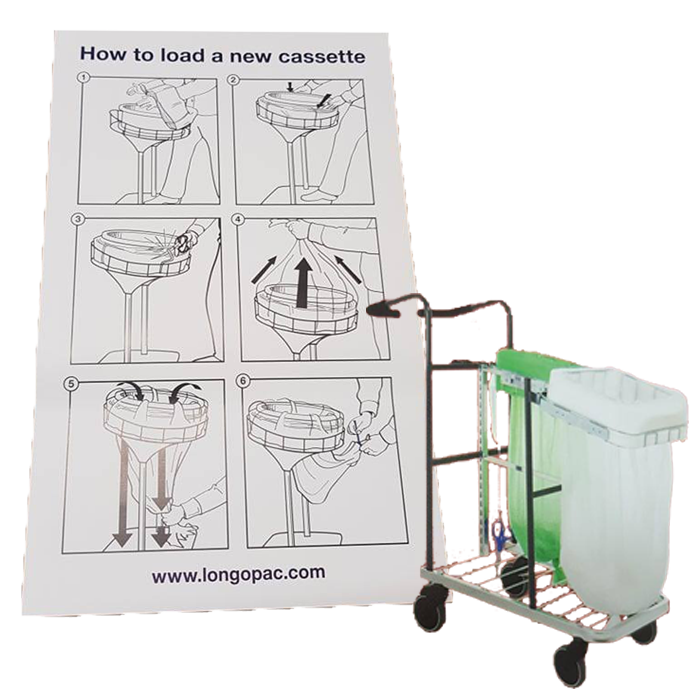 How to load a new cassette

1

2

3

4

5

6

www.longopac.com